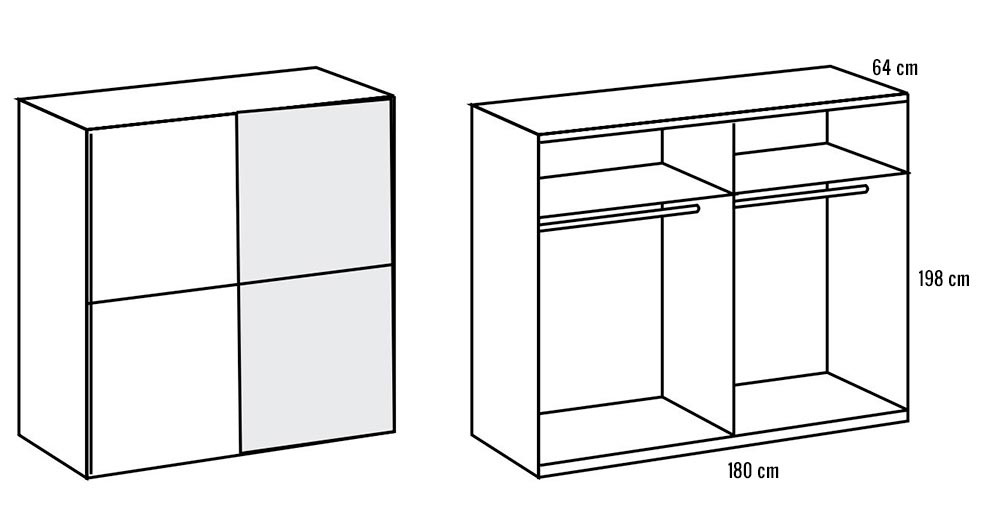 64 cm

198 cm

180 cm