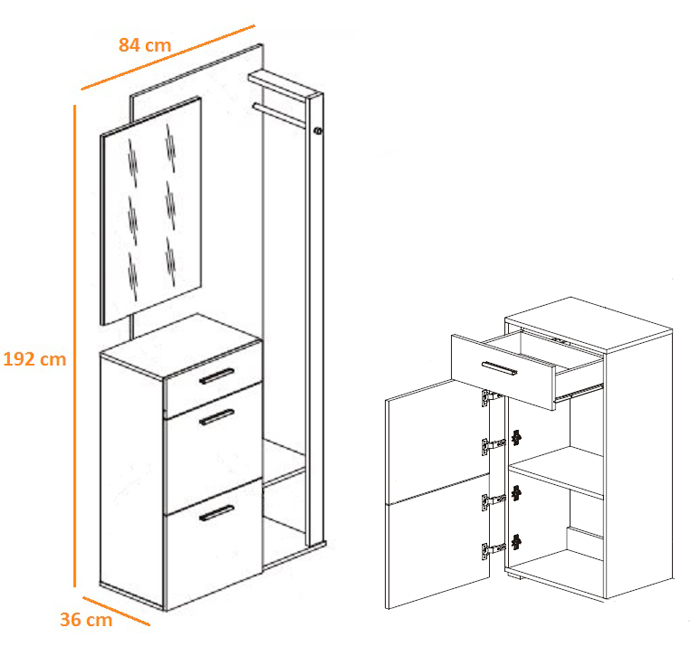 84 cm
192 cm
36 cm