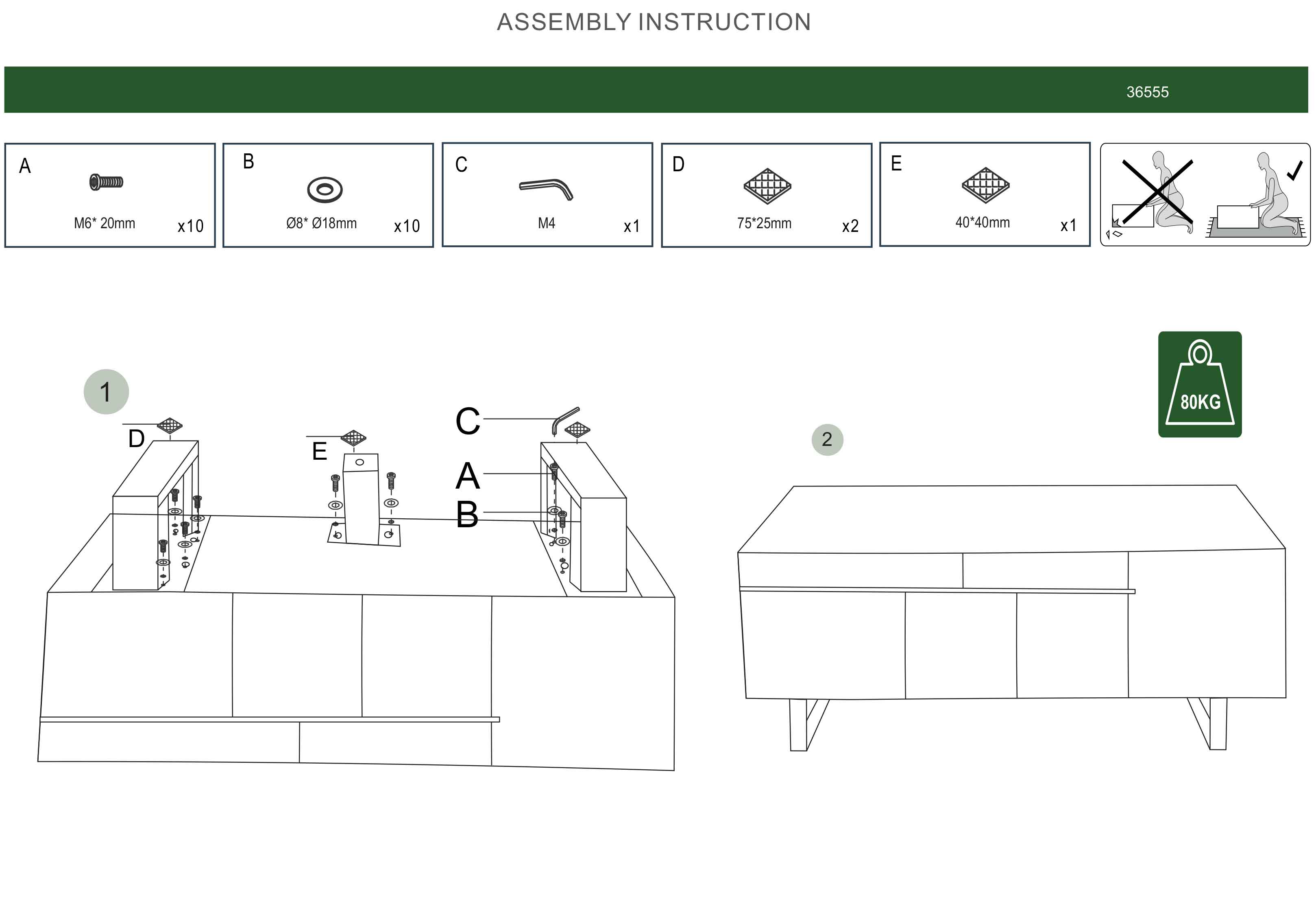 ASSEMBLY INSTRUCTION

36555

A
M6* 20mm
x10

B
Ø8* Ø18mm
x10

C
M4
x1

D
75*25mm
x2

E
40*40mm
x1

80KG

1

D

E

C

A

B

2