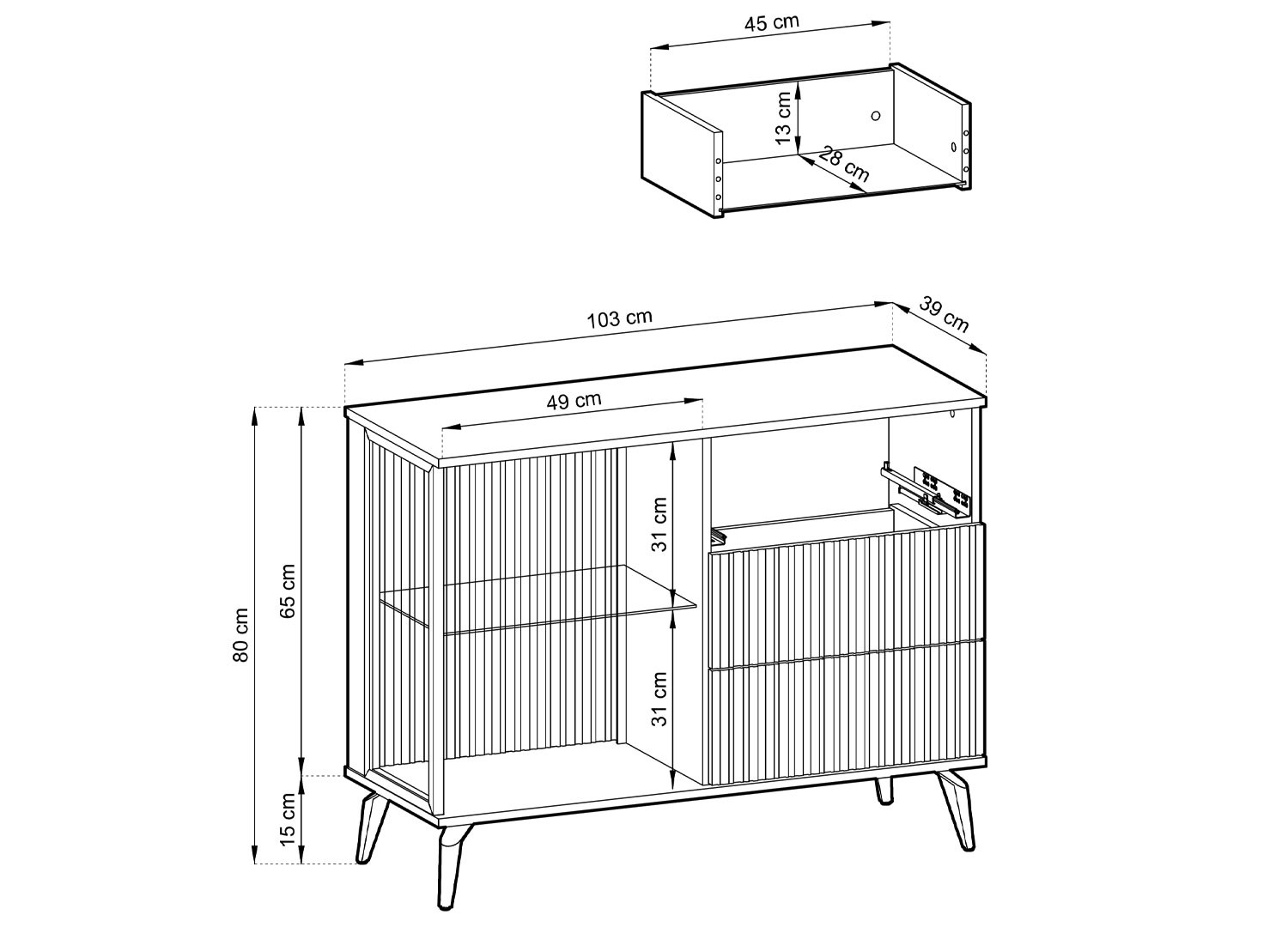 45 cm

13 cm

28 cm

103 cm

39 cm

49 cm

31 cm

31 cm

80 cm

65 cm

15 cm