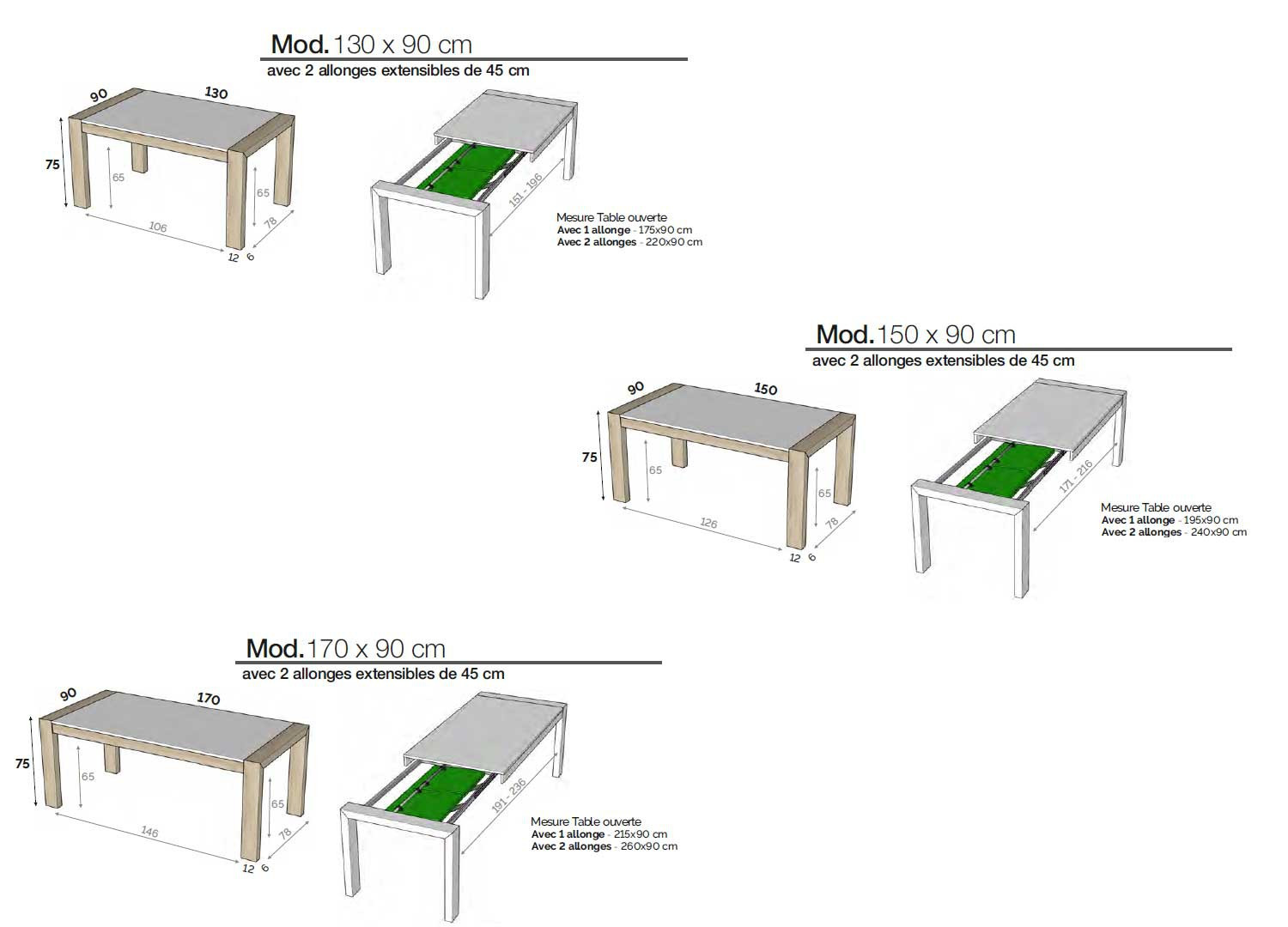 Mod. 130 x 90 cm
avec 2 allonges extensibles de 45 cm

90
130
75
65
65
106
78
12
6
151 - 196

Mesure Table ouverte
Avec 1 allonge - 175x90 cm
Avec 2 allonges - 220x90 cm

Mod. 150 x 90 cm
avec 2 allonges extensibles de 45 cm

90
150
75
65
65
126
78
12
6
171 - 216

Mesure Table ouverte
Avec 1 allonge - 195x90 cm
Avec 2 allonges - 240x90 cm

Mod. 170 x 90 cm
avec 2 allonges extensibles de 45 cm

90
170
75
65
65
146
78
12
6
191 - 236

Mesure Table ouverte
Avec 1 allonge - 215x90 cm
Avec 2 allonges - 260x90 cm